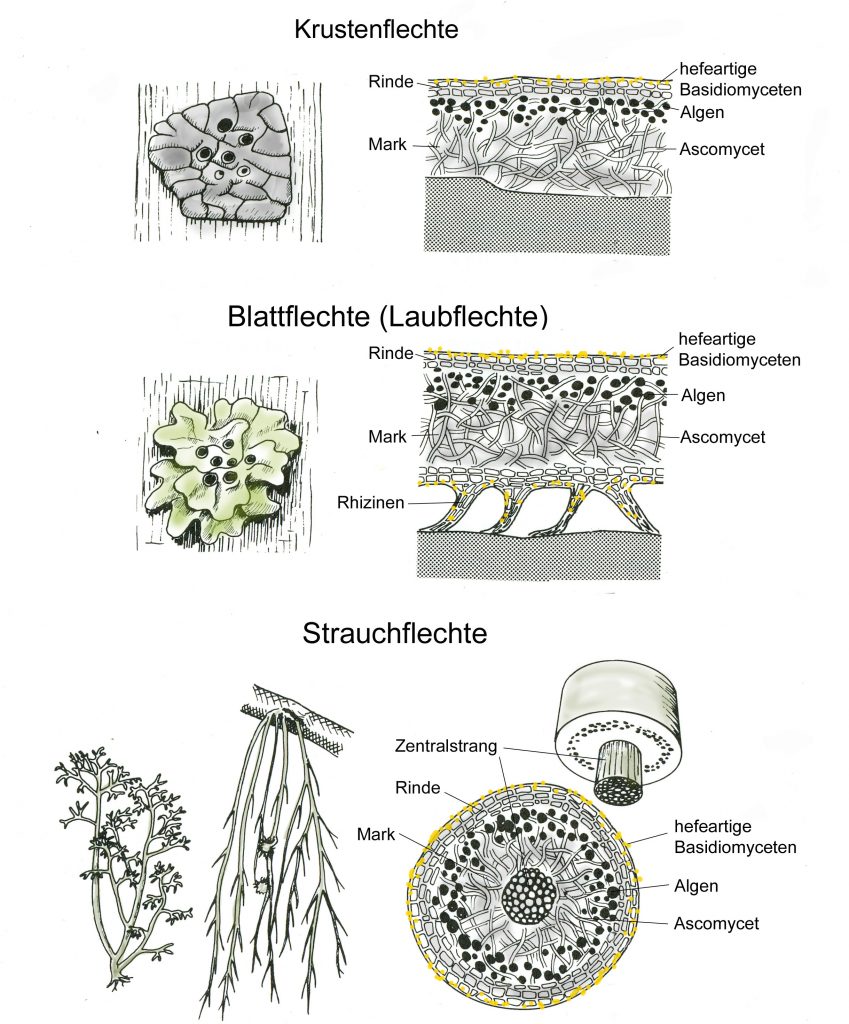 Krustenflechte

Rinde
Mark
hefeartige Basidiomyceten
Algen
Ascomycet

Blattflechte (Laubflechte)

Rinde
Mark
Rhizinen
hefeartige Basidiomyceten
Algen
Ascomycet

Strauchflechte

Zentralstrang
Rinde
Mark
hefeartige Basidiomyceten
Algen
Ascomycet